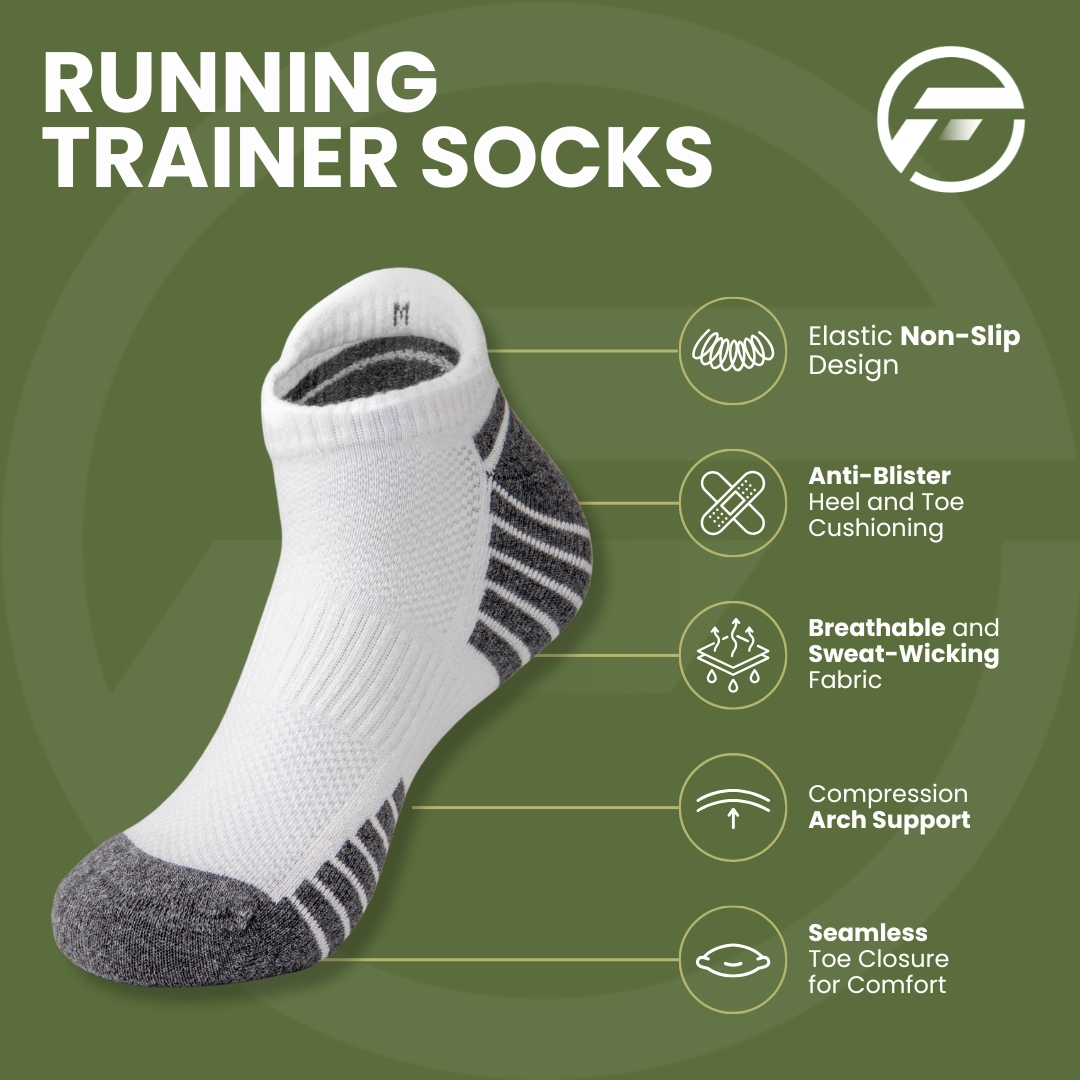 RUNNING TRAINER SOCKS

M

Elastic Non-Slip Design

Anti-Blister Heel and Toe Cushioning

Breathable and Sweat-Wicking Fabric

Compression Arch Support

Seamless Toe Closure for Comfort